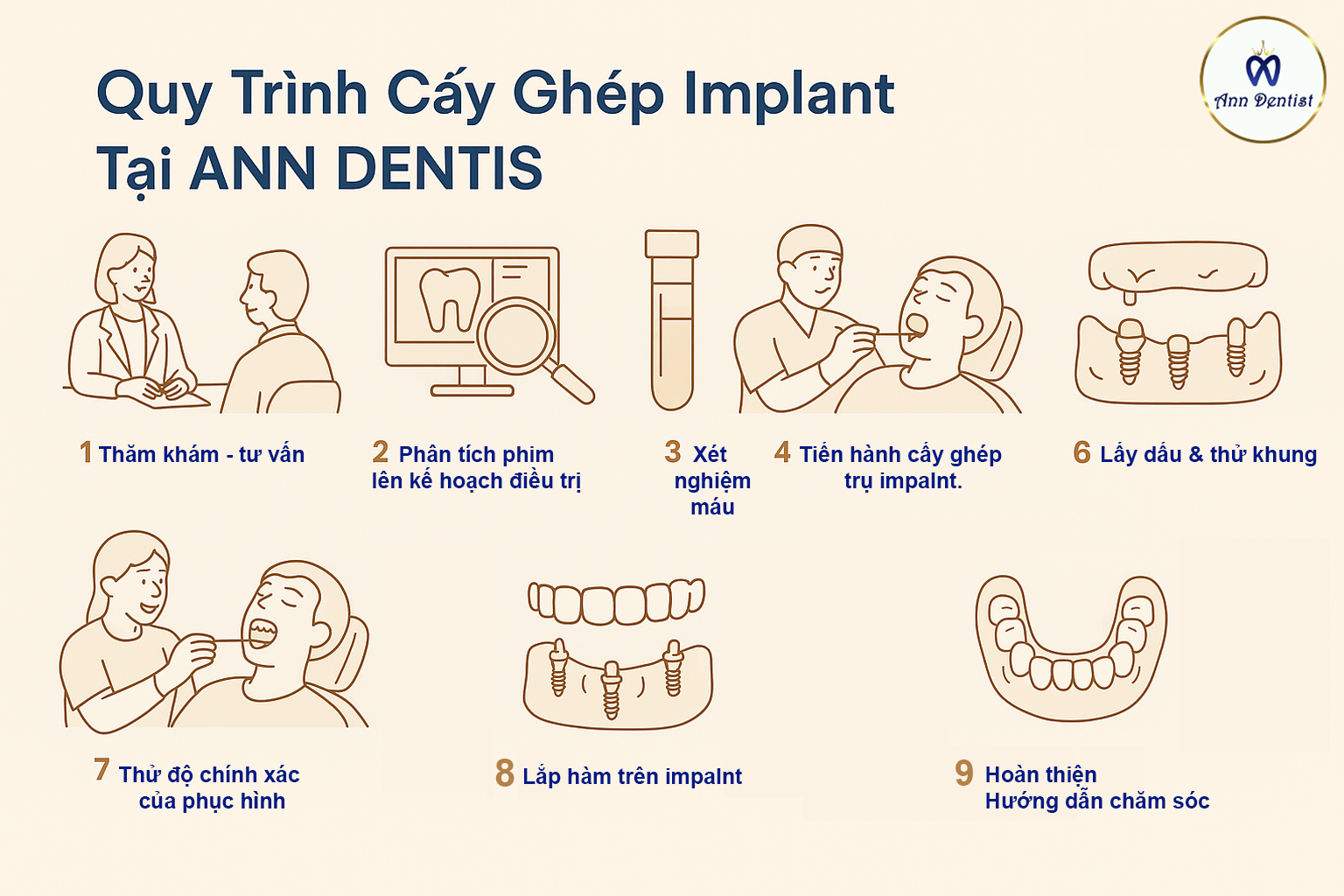 Quy Trình Cấy Ghép Implant Tại ANN DENTIS

Ann Dentist

1 Thăm khám - tư vấn

2 Phân tích phim lên kế hoạch điều trị

3 Xét nghiệm máu

4 Tiến hành cấy ghép trụ impalnt.

6 Lấy dấu & thử khung

7 Thử độ chính xác của phục hình

8 Lắp hàm trên impalnt

9 Hoàn thiện Hướng dẫn chăm sóc